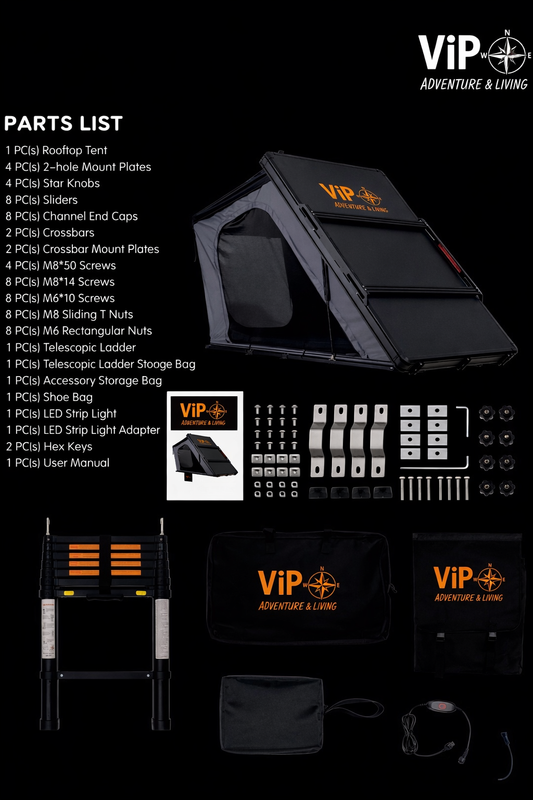 ViP
N
W E
ADVENTURE & LIVING

PARTS LIST

1 PC(s) Rooftop Tent
4 PC(s) 2-hole Mount Plates
4 PC(s) Star Knobs
8 PC(s) Sliders
8 PC(s) Channel End Caps
2 PC(s) Crossbars
2 PC(s) Crossbar Mount Plates
4 PC(s) M8*50 Screws
8 PC(s) M8*14 Screws
8 PC(s) M6*10 Screws
8 PC(s) M8 Sliding T Nuts
8 PC(s) M6 Rectangular Nuts
1 PC(s) Telescopic Ladder
1 PC(s) Telescopic Ladder Stooge Bag
1 PC(s) Accessory Storage Bag
1 PC(s) Shoe Bag
1 PC(s) LED Strip Light
1 PC(s) LED Strip Light Adapter
2 PC(s) Hex Keys
1 PC(s) User Manual

ViP
ADVENTURE & LIVING

ViP
ADVENTURE & LIVING

ViP
N
W E
ADVENTURE & LIVING

ViP
N
W E
ADVENTURE & LIVING